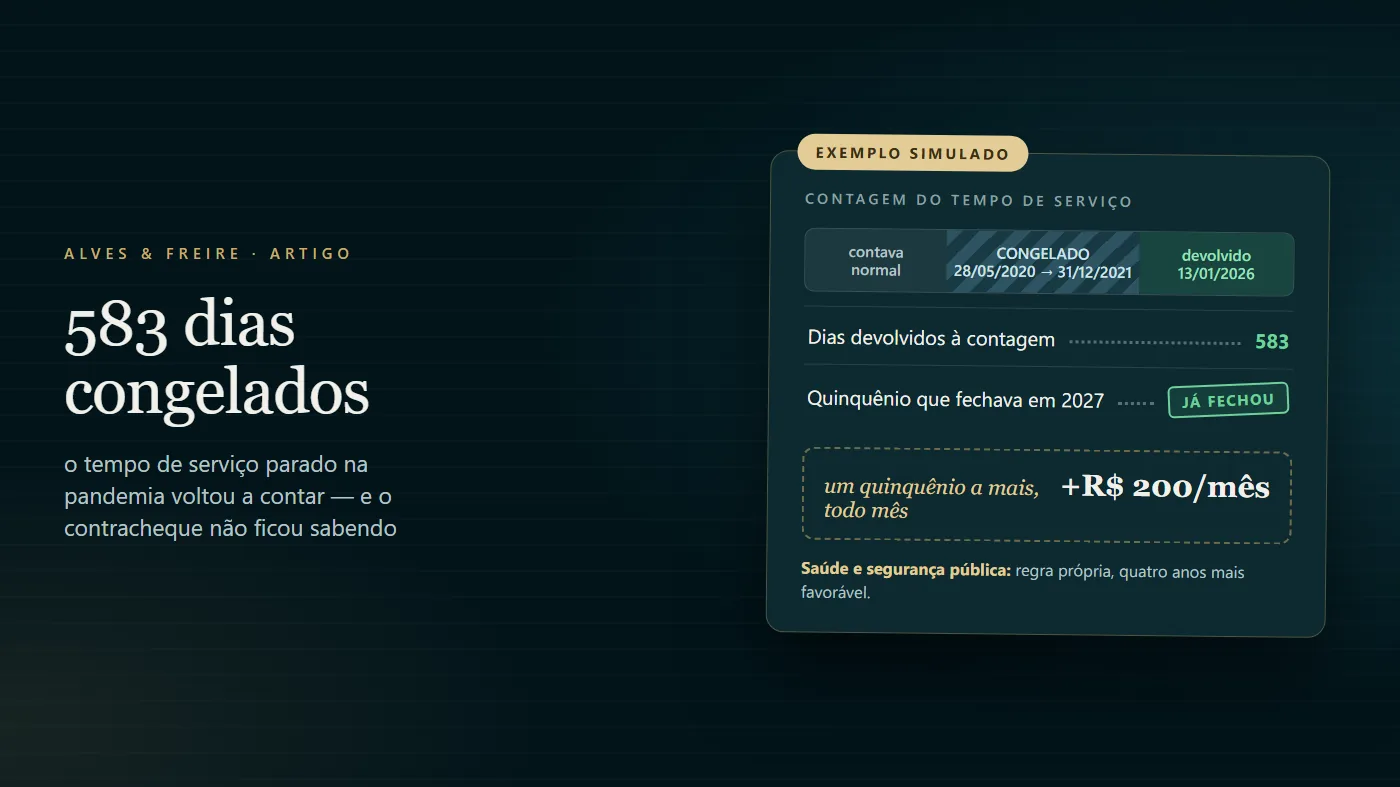 ALVES & FREIRE · ARTIGO

583 dias congelados

o tempo de serviço parado na pandemia voltou a contar — e o contracheque não ficou sabendo

EXEMPLO SIMULADO

CONTAGEM DO TEMPO DE SERVIÇO

contava normal

CONGELADO
28/05/2020 → 31/12/2021

devolvido
13/01/2026

Dias devolvidos à contagem 583

Quinquênio que fechava em 2027 JÁ FECHOU

um quinquênio a mais, todo mês

+R$ 200/mês

Saúde e segurança pública: regra própria, quatro anos mais favorável.